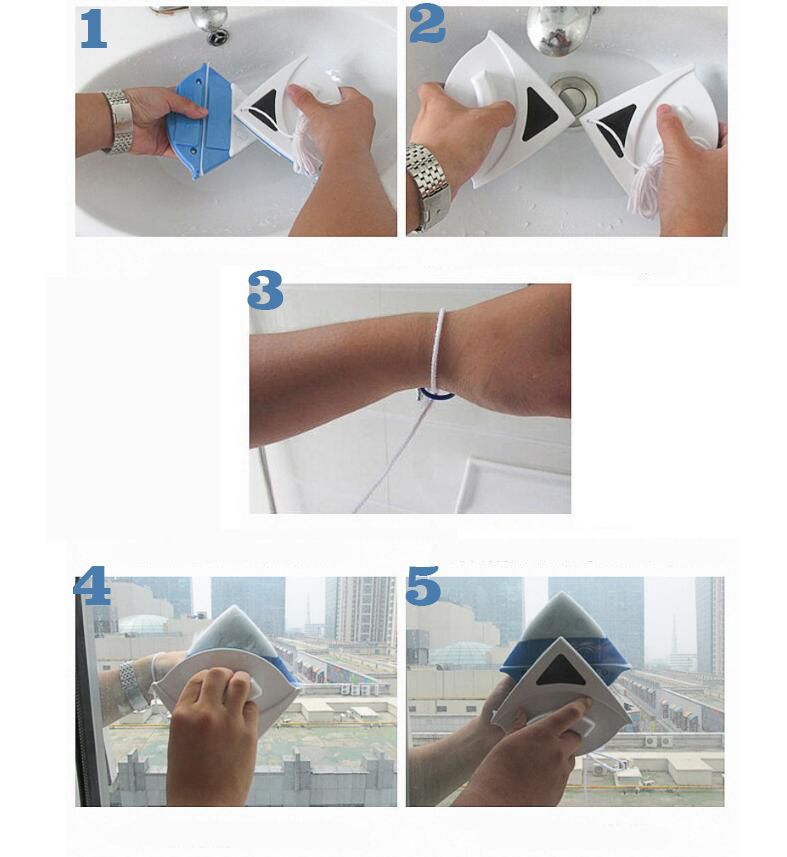 1

2

3

4

5